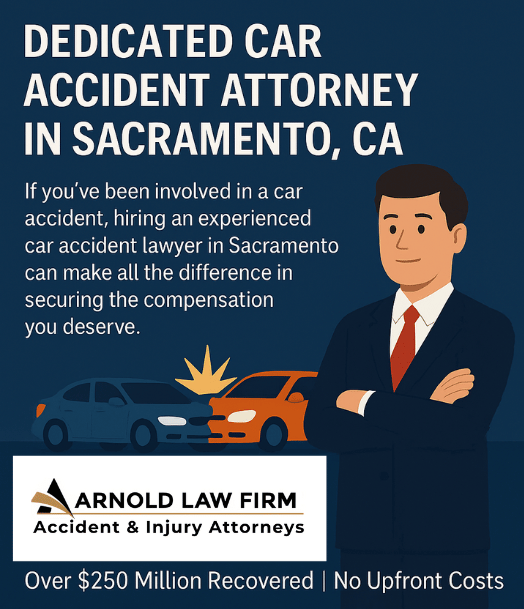 DEDICATED CAR ACCIDENT ATTORNEY IN SACRAMENTO, CA

If you've been involved in a car accident, hiring an experienced car accident lawyer in Sacramento can make all the difference in securing the compensation you deserve.

ARNOLD LAW FIRM
Accident & Injury Attorneys

Over \$250 Million Recovered | No Upfront Costs